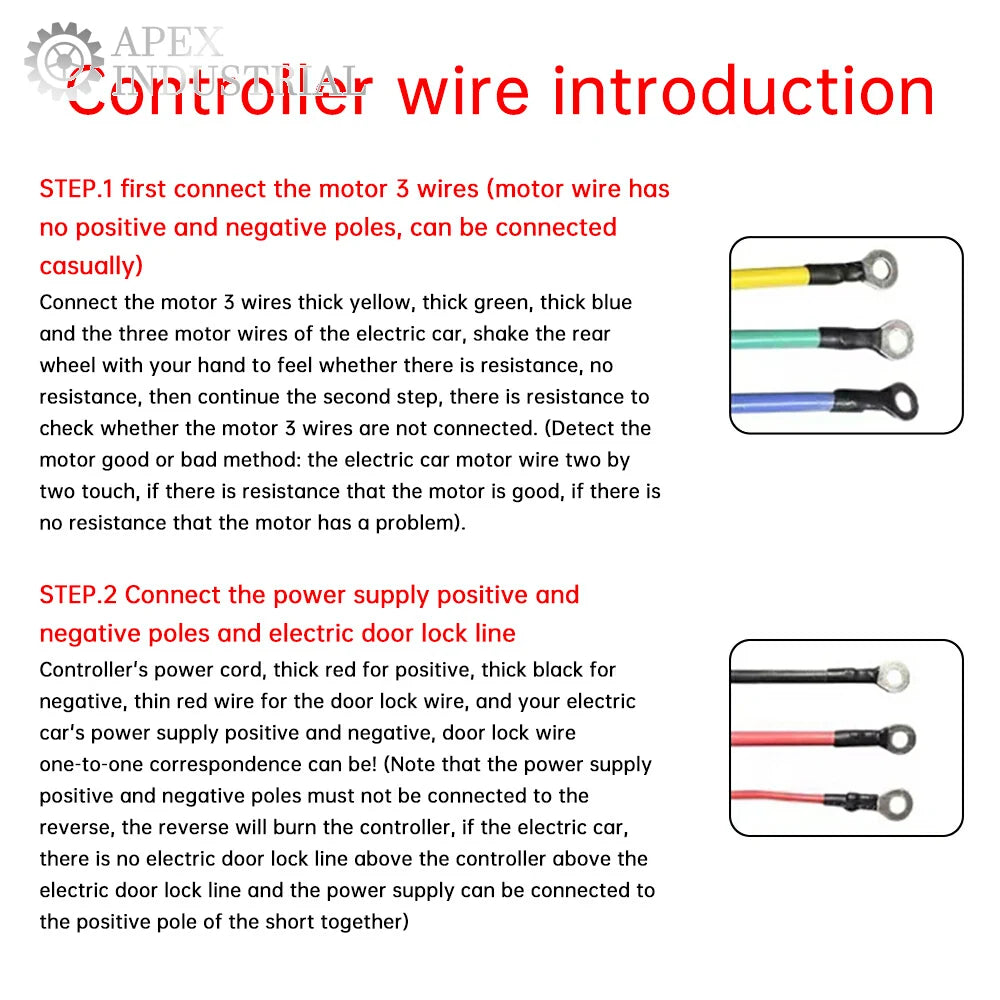 APEX INDUSTRIAL

Controller wire introduction

STEP.1 first connect the motor 3 wires (motor wire has no positive and negative poles, can be connected casually)

Connect the motor 3 wires thick yellow, thick green, thick blue and the three motor wires of the electric car, shake the rear wheel with your hand to feel whether there is resistance, no resistance, then continue the second step, there is resistance to check whether the motor 3 wires are not connected. (Detect the motor good or bad method: the electric car motor wire two by two touch, if there is resistance that the motor is good, if there is no resistance that the motor has a problem).

STEP.2 Connect the power supply positive and negative poles and electric door lock line

Controller's power cord, thick red for positive, thick black for negative, thin red wire for the door lock wire, and your electric car's power supply positive and negative, door lock wire one-to-one correspondence can be! (Note that the power supply positive and negative poles must not be connected to the reverse, the reverse will burn the controller, if the electric car, there is no electric door lock line above the controller above the electric door lock line and the power supply can be connected to the positive pole of the short together)