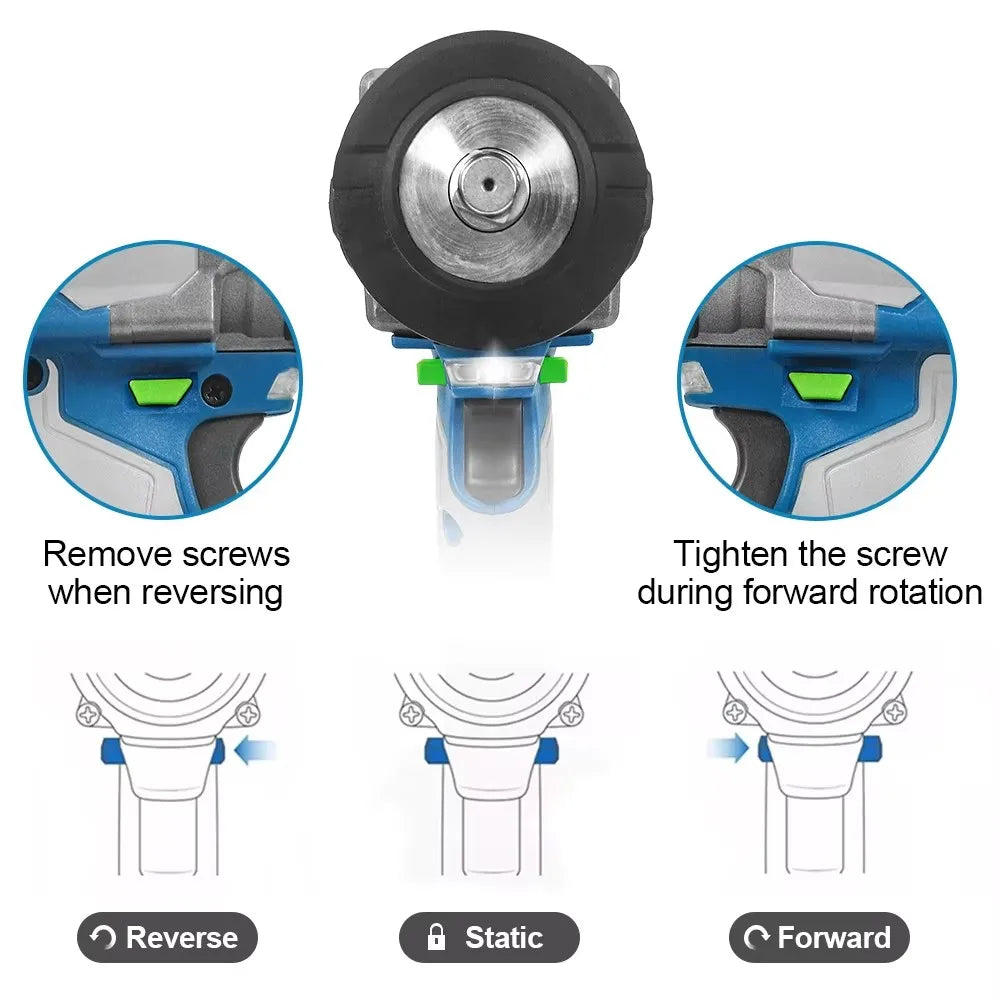 Remove screws when reversing

Tighten the screw during forward rotation

Reverse

Static

Forward